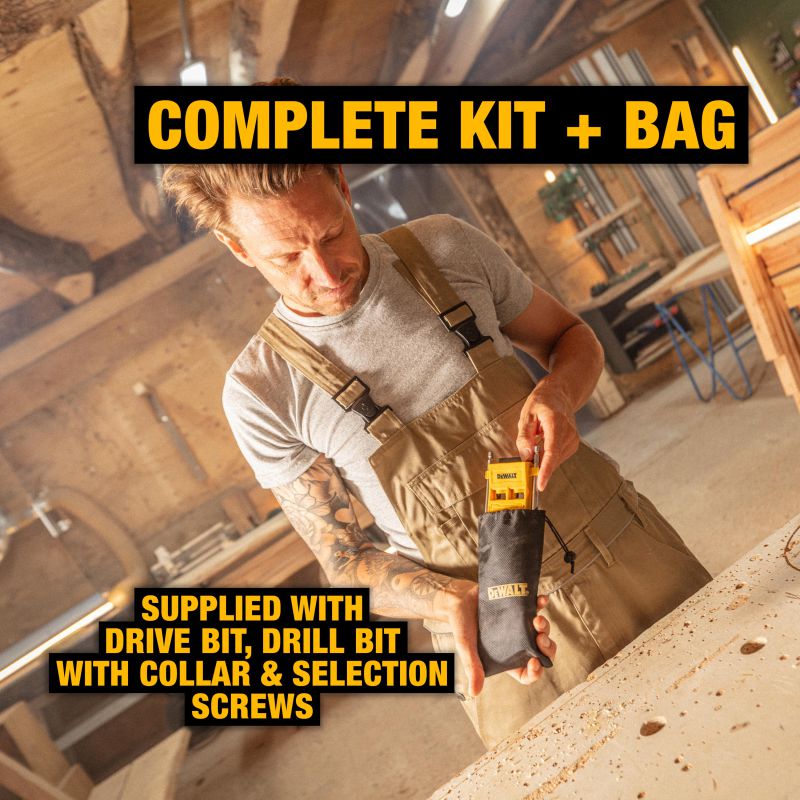 COMPLETE KIT + BAG

DEWALT

DEWALT

SUPPLIED WITH DRIVE BIT, DRILL BIT WITH COLLAR & SELECTION SCREWS